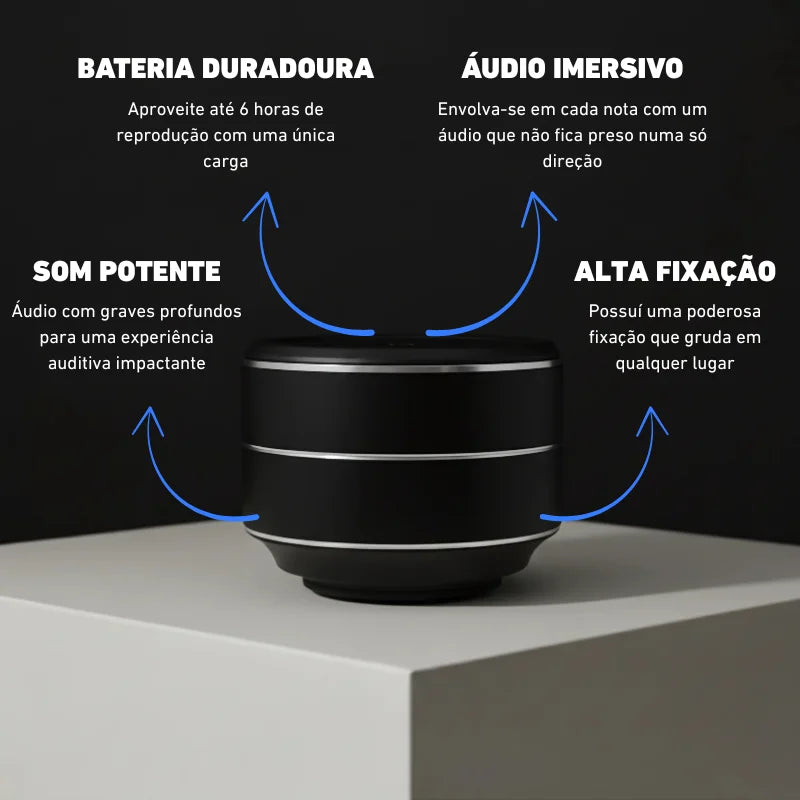 BATERIA DURADOURA

Aproveite até 6 horas de reprodução com uma única carga

ÁUDIO IMERSIVO

Envolva-se em cada nota com um áudio que não fica preso numa só direção

SOM POTENTE

Áudio com graves profundos para uma experiência auditiva impactante

ALTA FIXAÇÃO

Possuí uma poderosa fixação que gruda em qualquer lugar